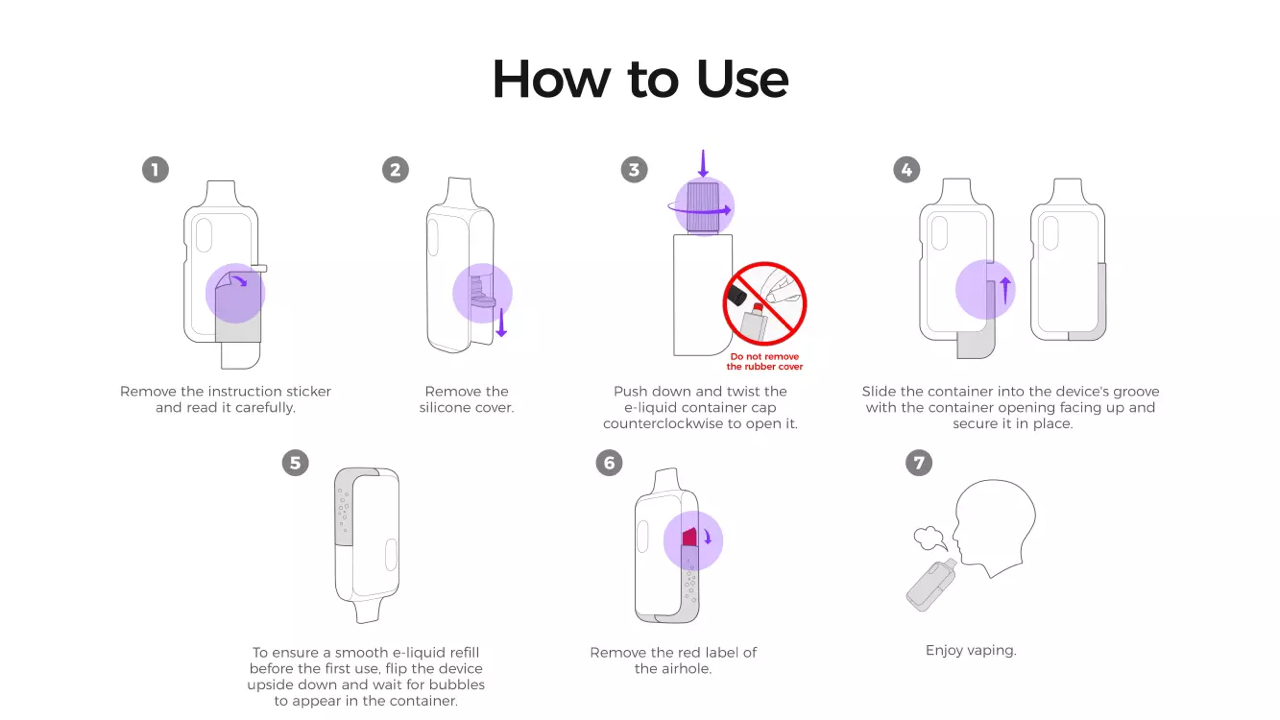 How to Use

1
Remove the instruction sticker and read it carefully.

2
Remove the silicone cover.

3
Do not remove the rubber cover
Push down and twist the e-liquid container cap counterclockwise to open it.

4
Slide the container into the device's groove with the container opening facing up and secure it in place.

5
To ensure a smooth e-liquid refill before the first use, flip the device upside down and wait for bubbles to appear in the container.

6
Remove the red label of the airhole.

7
Enjoy vaping.